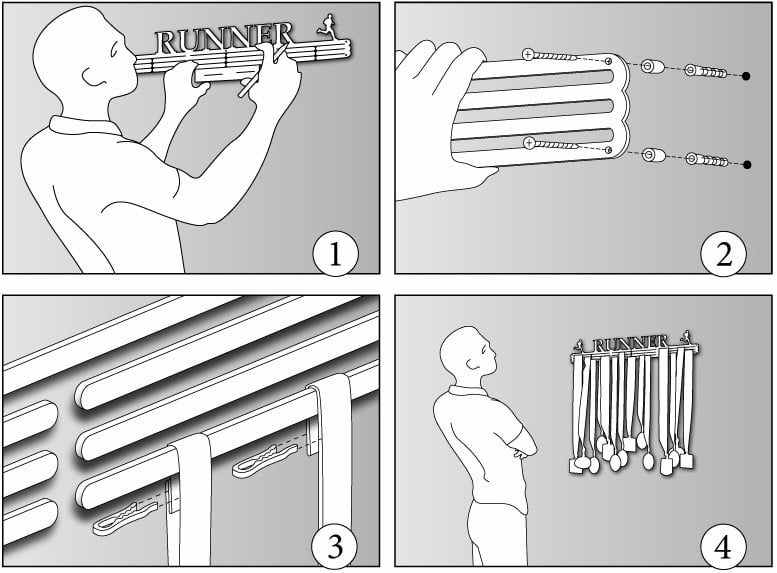 RUNNER

1

2

3

RUNNER

4